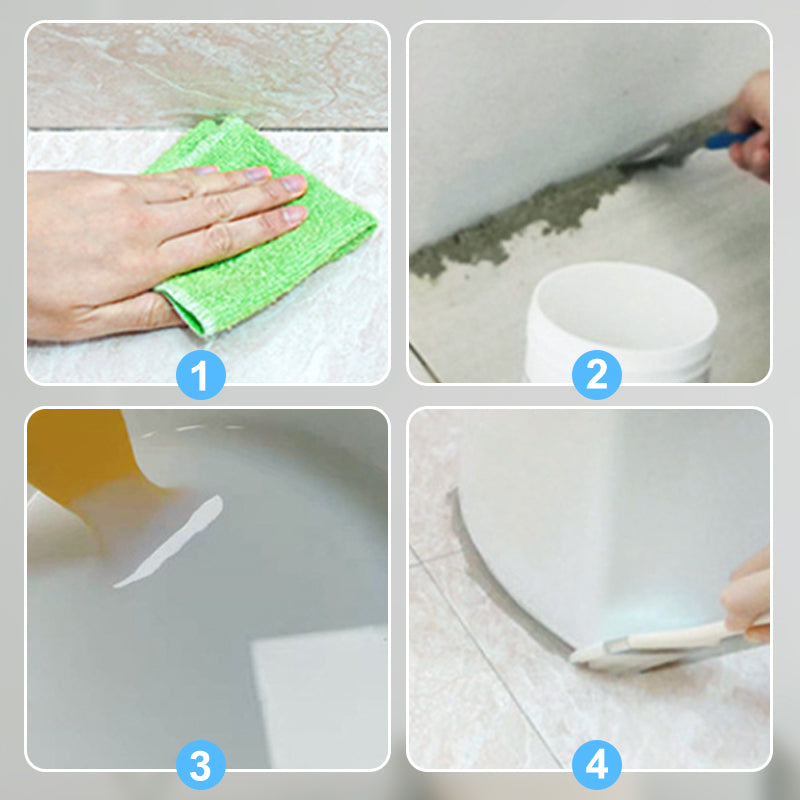 1
2
3
4